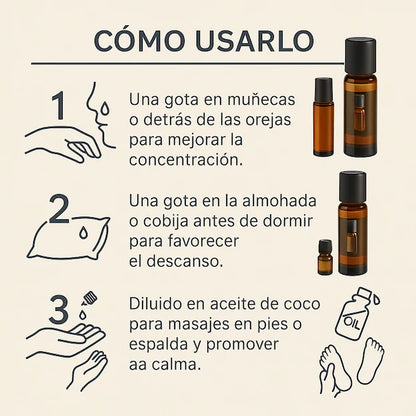 CÓMO USARLO

1
Una gota en muñecas o detrás de las orejas para mejorar la concentración.

2
Una gota en la almohada o cobija antes de dormir para favorecer el descanso.

3
Diluido en aceite de coco para masajes en pies o espalda y promover aa calma.

OIL